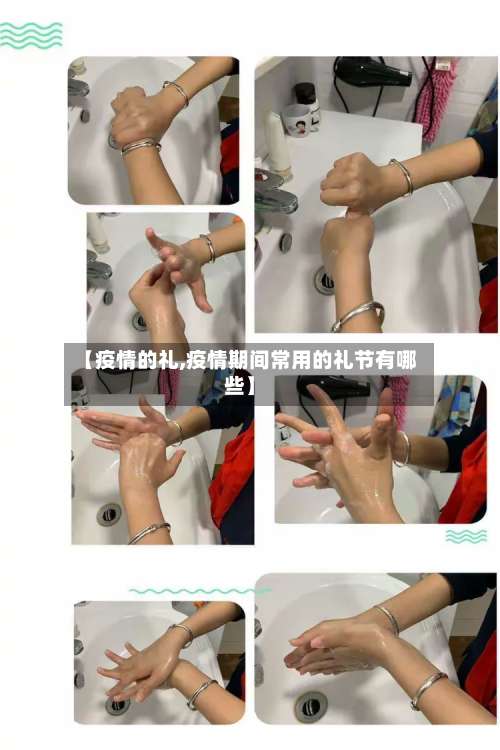 【疫情的礼,疫情期间常用的礼节有哪些】